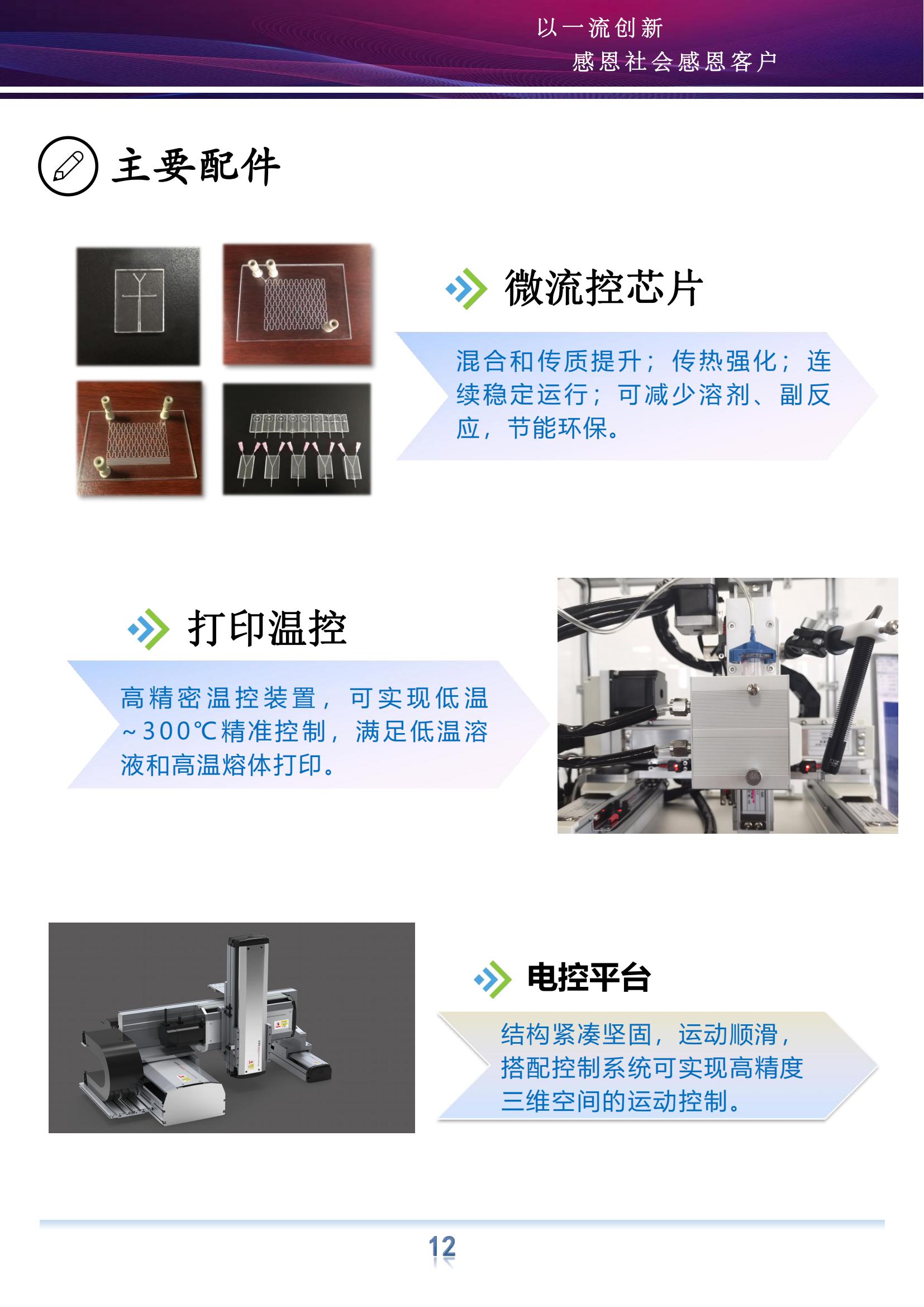 以一流创新
感恩社会感恩客户

主要配件

微流控芯片

混合和传质提升；传热强化；连续稳定运行；可减少溶剂、副反应，节能环保。

打印温控

高精密温控装置，可实现低温~300℃精准控制，满足低温溶液和高温熔体打印。

电控平台

结构紧凑坚固，运动顺滑，搭配控制系统可实现高精度三维空间的运动控制。

12