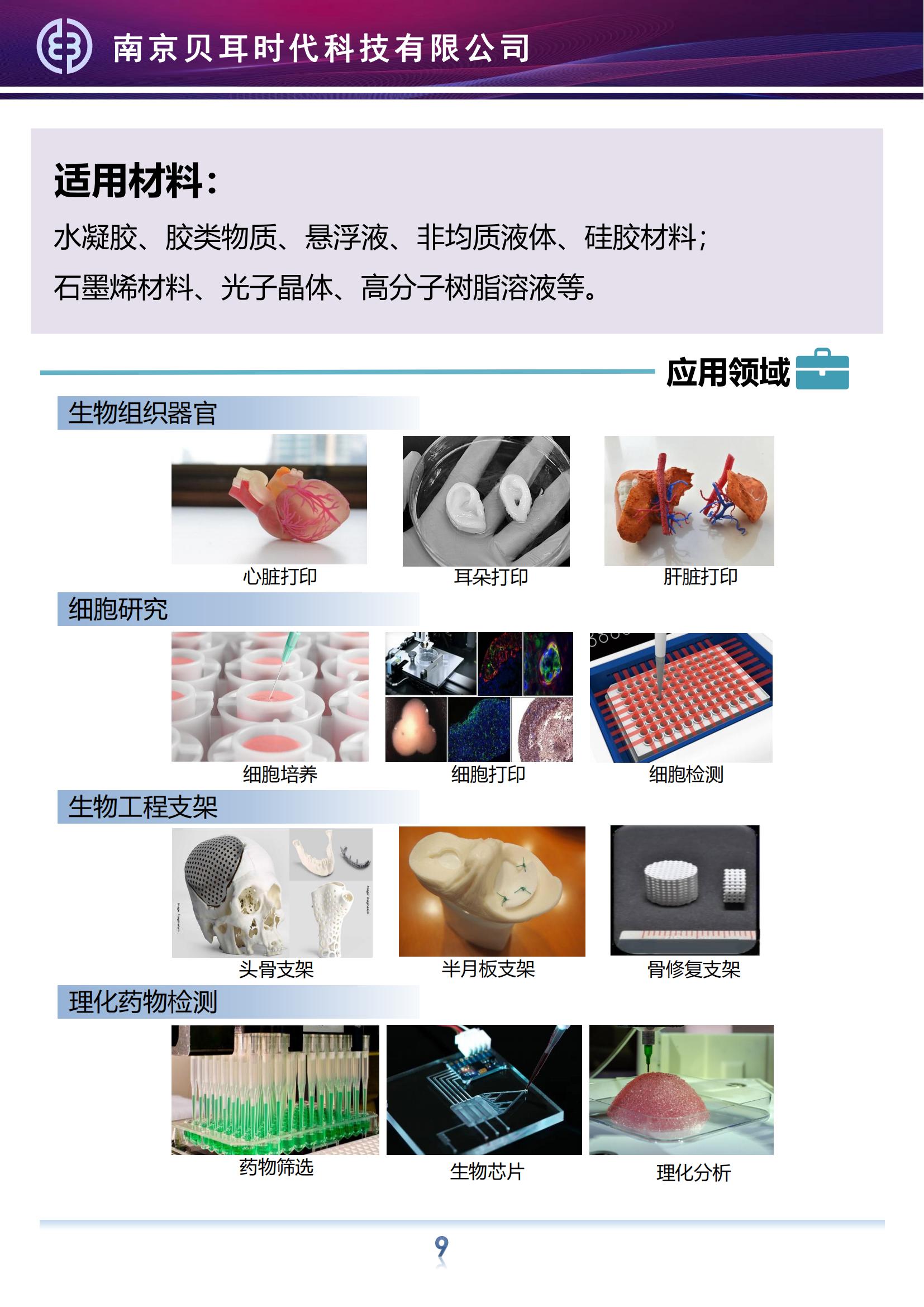 南京贝耳时代科技有限公司

适用材料：

水凝胶、胶类物质、悬浮液、非均质液体、硅胶材料；

石墨烯材料、光子晶体、高分子树脂溶液等。

应用领域

生物组织器官

心脏打印

耳朵打印

肝脏打印

细胞研究

细胞培养

细胞打印

细胞检测

生物工程支架

头骨支架

半月板支架

骨修复支架

理化药物检测

药物筛选

生物芯片

理化分析

9