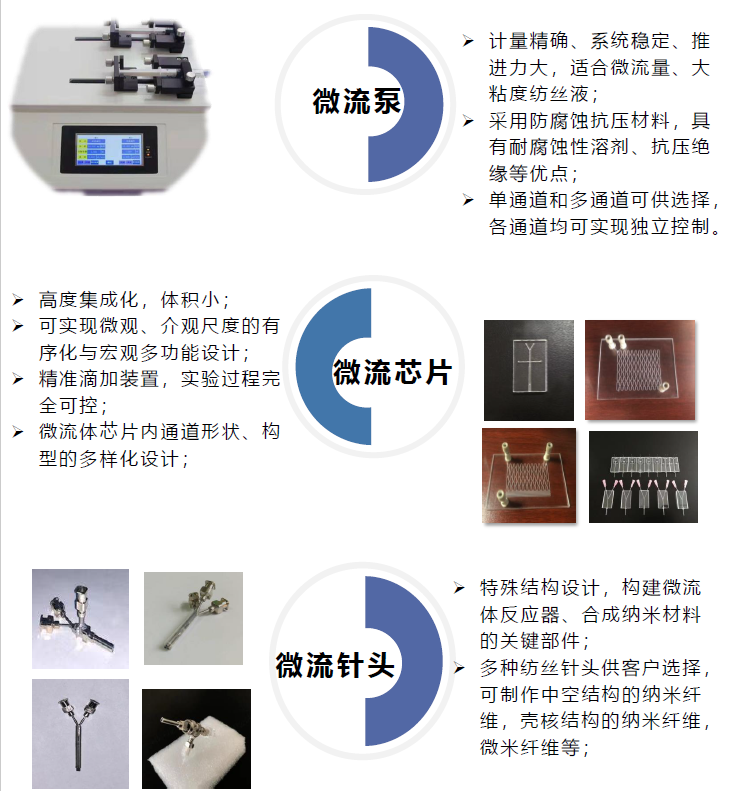 微流泵

➢ 计量精确、系统稳定、推进力大，适合微流量、大粘度纺丝液；
➢ 采用防腐蚀抗压材料，具有耐腐蚀性溶剂、抗压绝缘等优点；
➢ 单通道和多通道可供选择，各通道均可实现独立控制。

➢ 高度集成化，体积小；
➢ 可实现微观、介观尺度的有序化与宏观多功能设计；
➢ 精准滴加装置，实验过程完全可控；
➢ 微流体芯片内通道形状、构型的多样化设计；

微流芯片

微流针头

➢ 特殊结构设计，构建微流体反应器、合成纳米材料的关键部件；
➢ 多种纺丝针头供客户选择，可制作中空结构的纳米纤维，壳核结构的纳米纤维，微米纤维等；