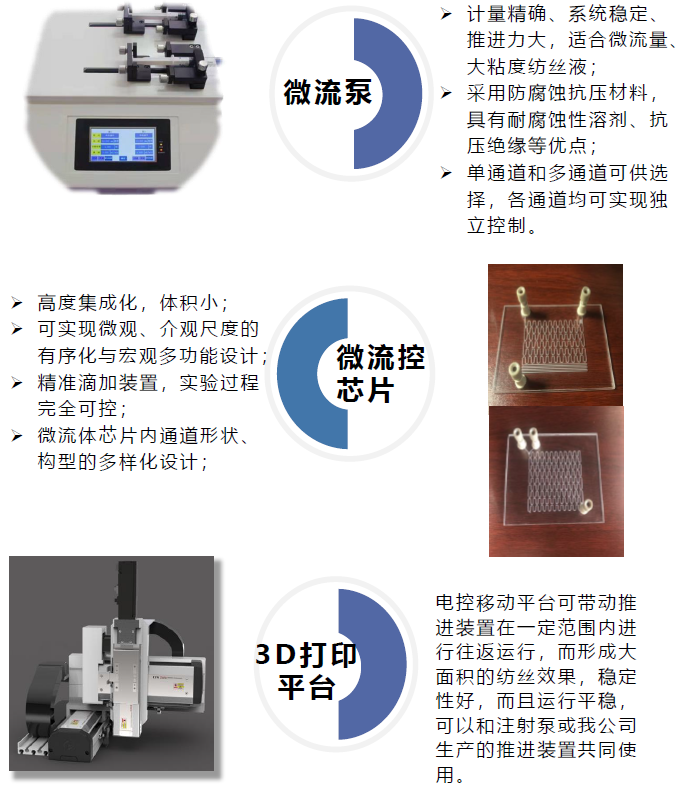 微流泵

➢ 计量精确、系统稳定、推进力大，适合微流量、大粘度纺丝液；
➢ 采用防腐蚀抗压材料，具有耐腐蚀性溶剂、抗压绝缘等优点；
➢ 单通道和多通道可供选择，各通道均可实现独立控制。

➢ 高度集成化，体积小；
➢ 可实现微观、介观尺度的有序化与宏观多功能设计；
➢ 精准滴加装置，实验过程完全可控；
➢ 微流体芯片内通道形状、构型的多样化设计；

微流控芯片

3D打印平台

电控移动平台可带动推进装置在一定范围内进行往返运行，而形成大面积的纺丝效果，稳定性好，而且运行平稳，可以和注射泵或我公司生产的推进装置共同使用。